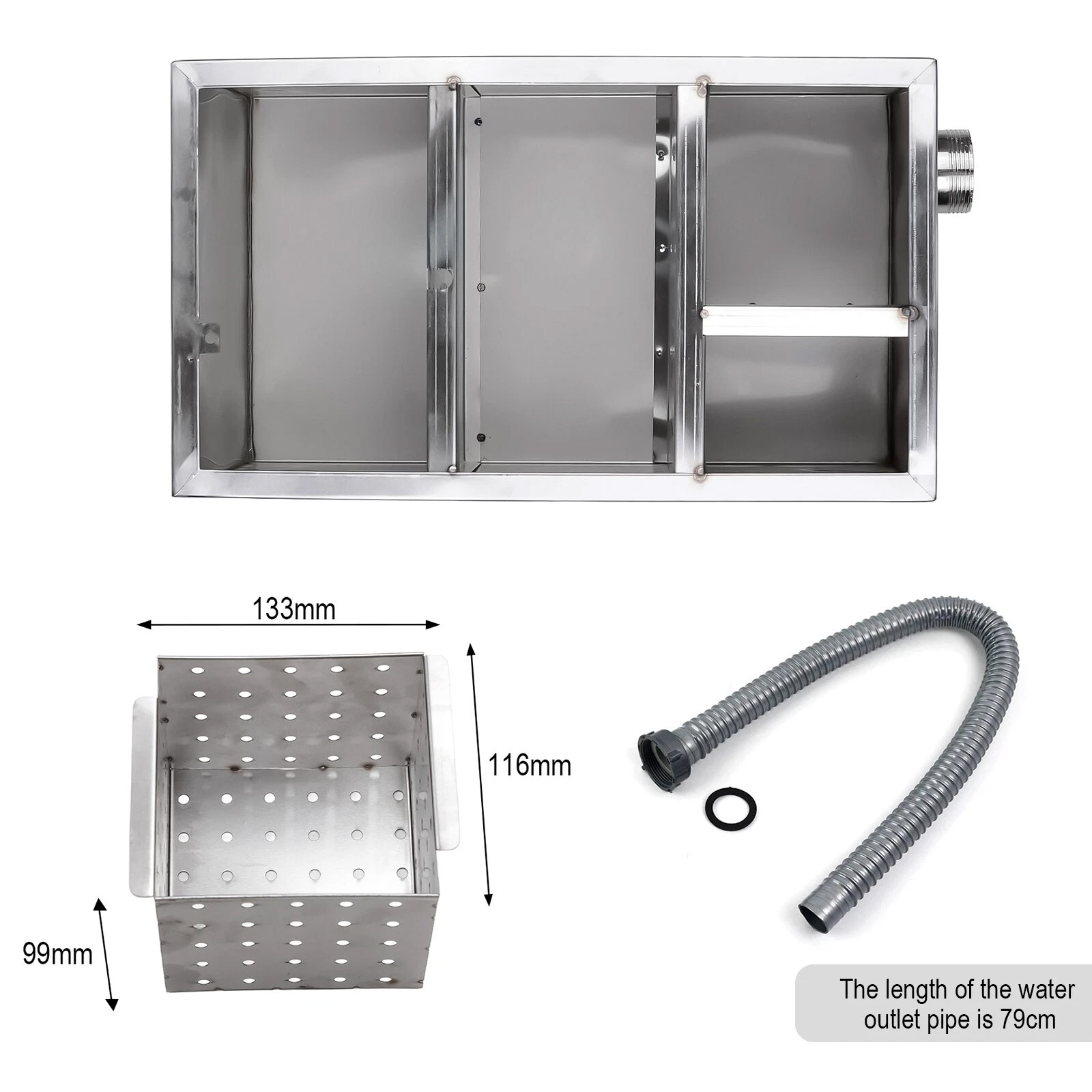 133mm

116mm

99mm

The length of the water outlet pipe is 79cm